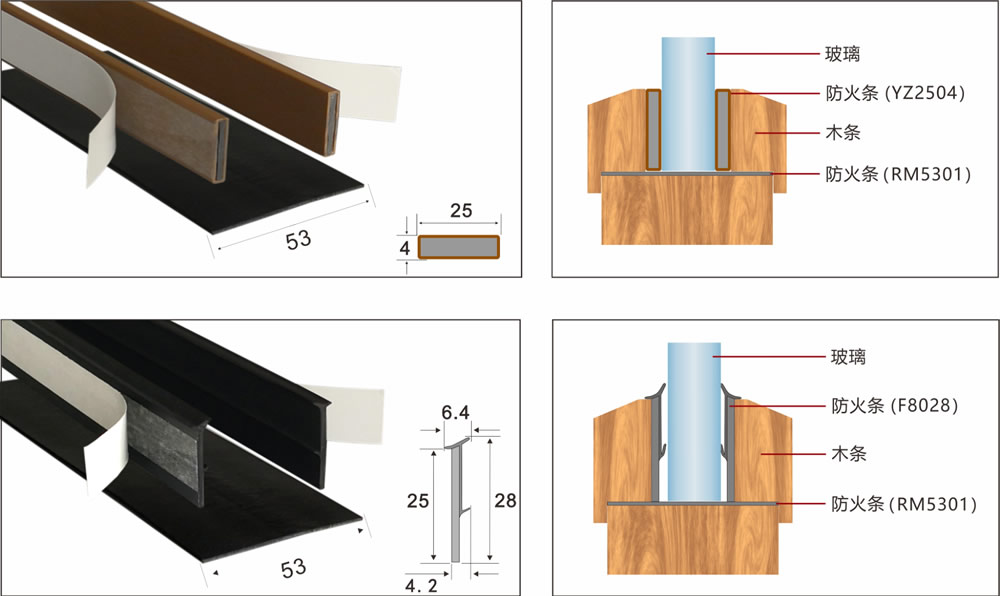 53

25

4

玻璃

防火条 (YZ2504)

木条

防火条 (RM5301)

53

6.4

25

28

4.2

玻璃

防火条 (F8028)

木条

防火条 (RM5301)